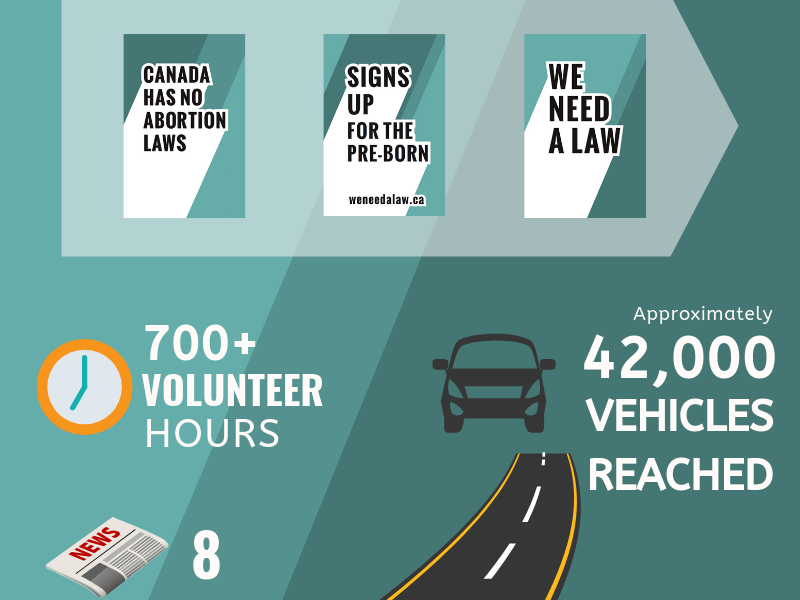 CANADA HAS NO ABORTION LAWS

SIGNS UP FOR THE PRE-BORN

weneedalaw.ca

WE NEED A LAW

700+ VOLUNTEER HOURS

Approximately 42,000 VEHICLES REACHED

NEWS

8