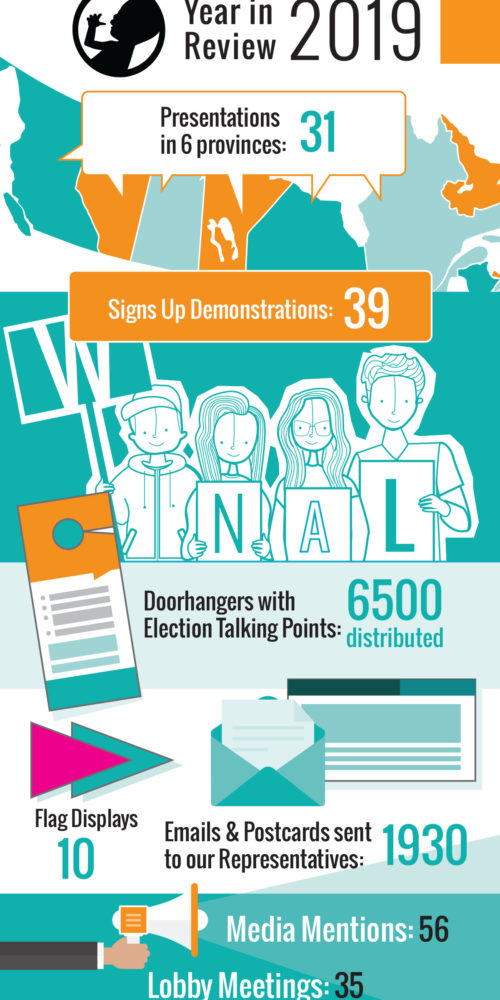 Year in Review 2019

Presentations in 6 provinces: 31

Signs Up Demonstrations: 39

W

N A L

Doorhangers with Election Talking Points: 6500 distributed

Flag Displays 10

Emails & Postcards sent to our Representatives: 1930

Media Mentions: 56

Lobby Meetings: 35