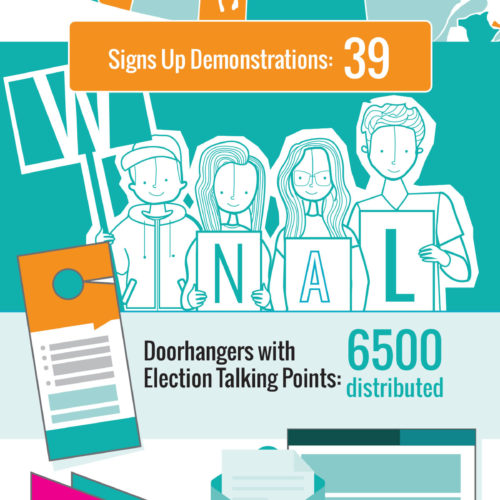 Signs Up Demonstrations: 39

W

N A L

Doorhangers with Election Talking Points: 6500 distributed