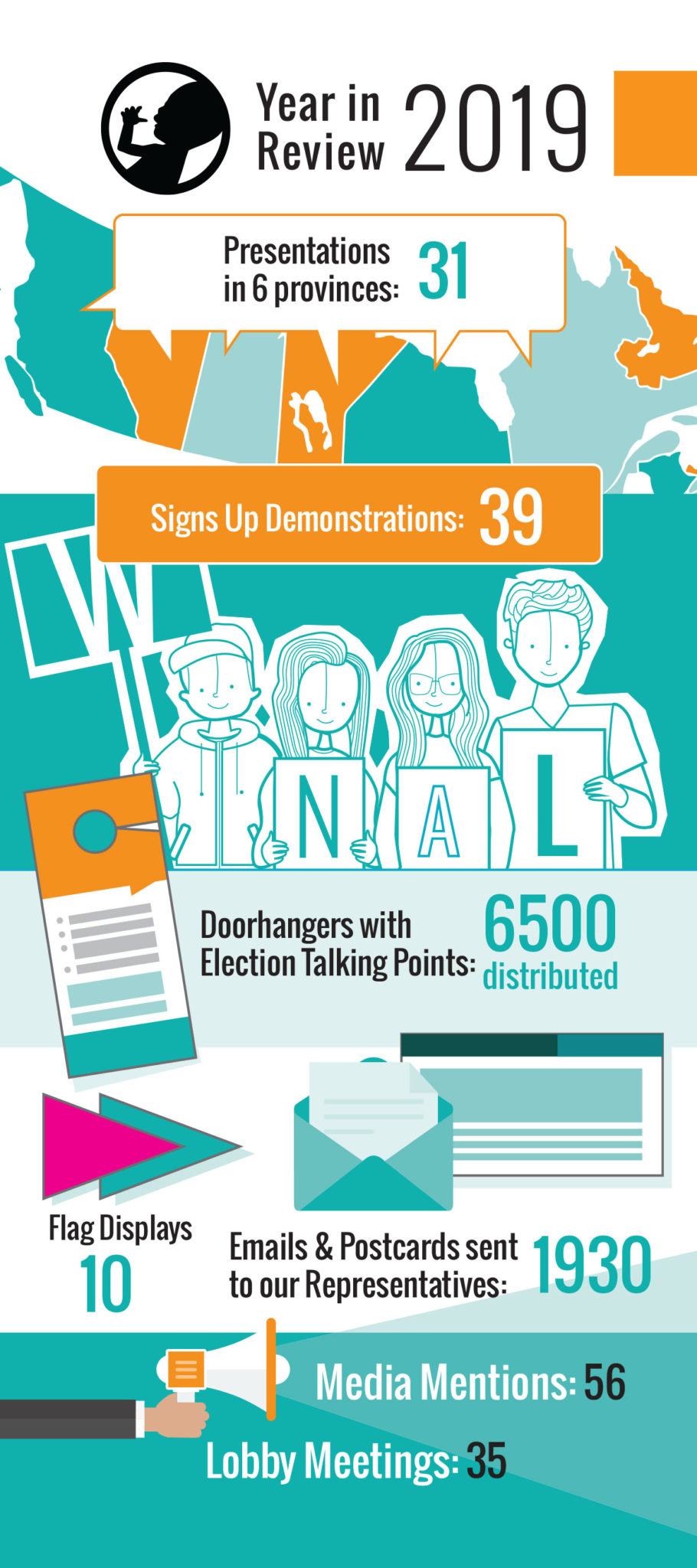 Year in Review 2019

Presentations in 6 provinces: 31

Signs Up Demonstrations: 39

W

N A L

Doorhangers with Election Talking Points: 6500 distributed

Flag Displays 10

Emails & Postcards sent to our Representatives: 1930

Media Mentions: 56

Lobby Meetings: 35